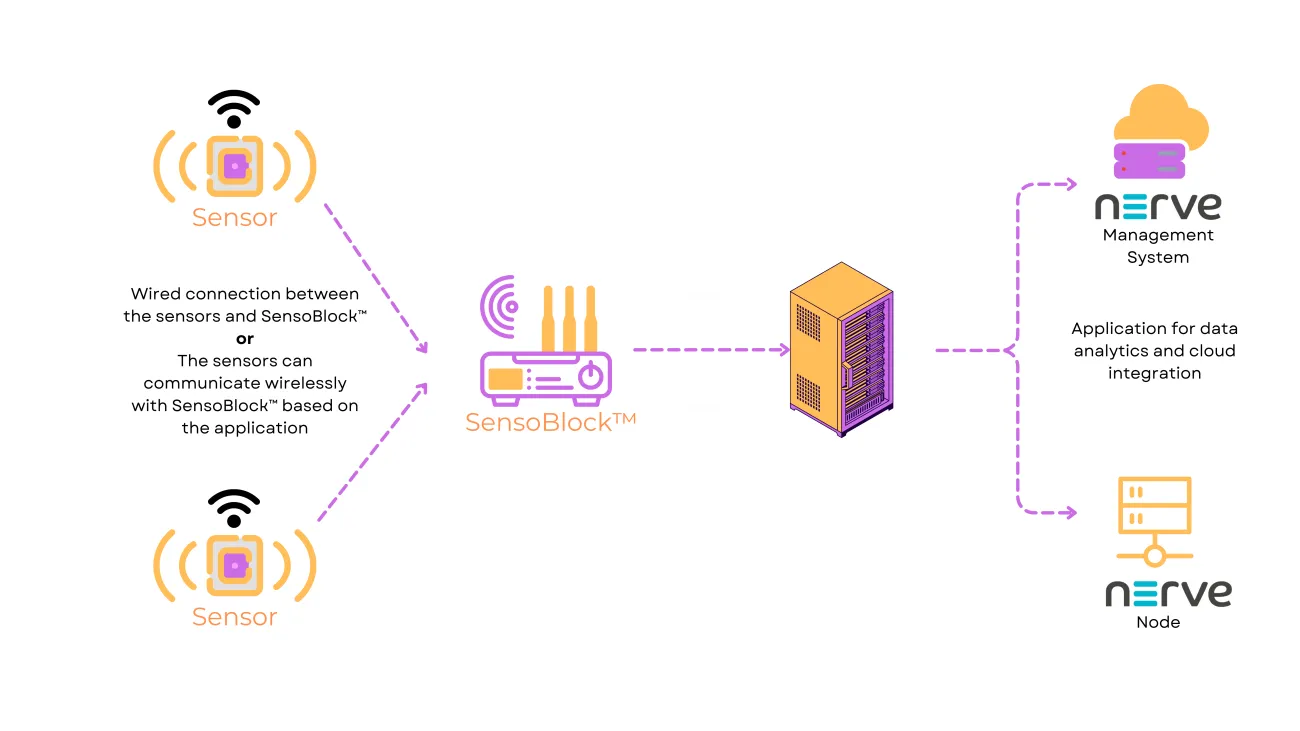 Sensor

Wired connection between the sensors and SensoBlock™
or
The sensors can communicate wirelessly with SensoBlock™ based on the application

Sensor

SensoBlock™

nerve
Management System

Application for data analytics and cloud integration

nerve
Node